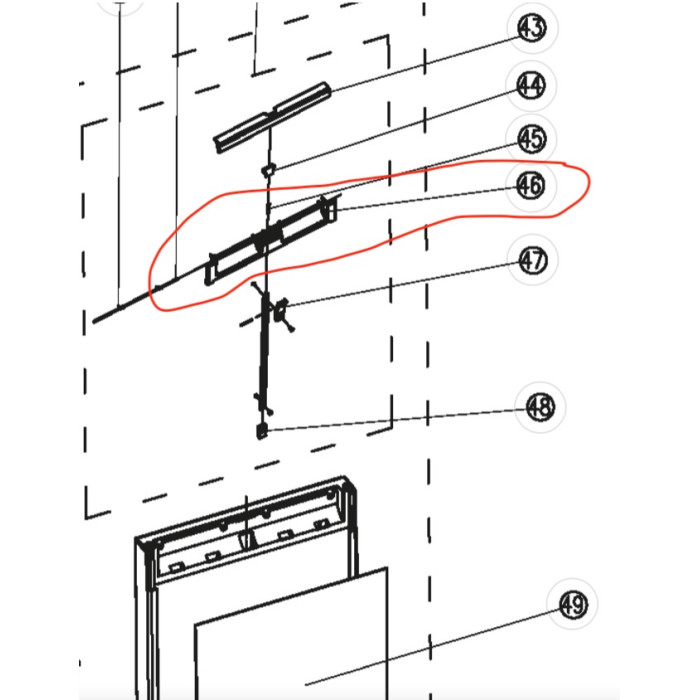 43
44
45
46
47
48
49