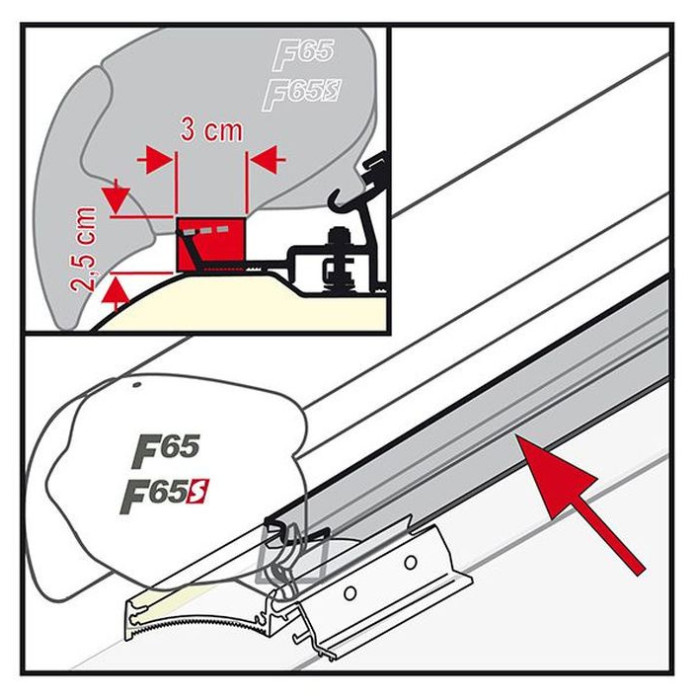 F65
F65S
3 cm
2,5 cm
F65
F65S