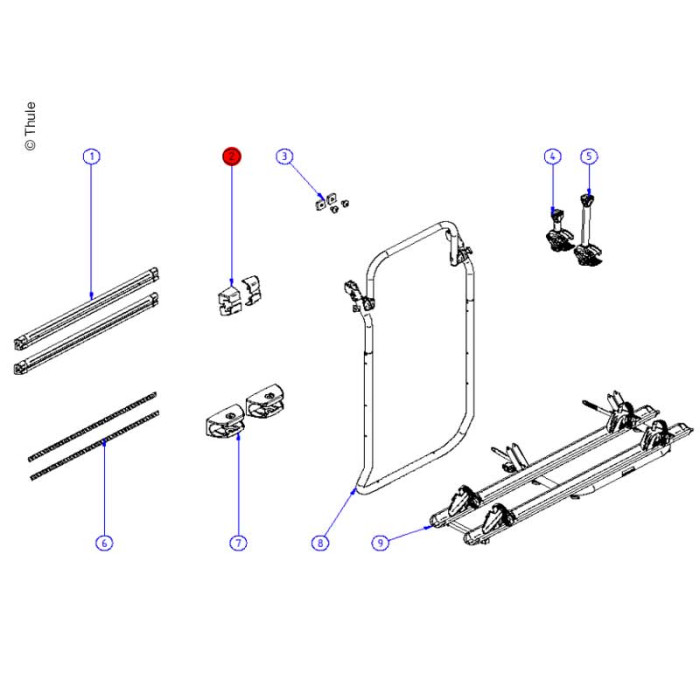 © Thule

1

2

3

4

5

6

7

8

9