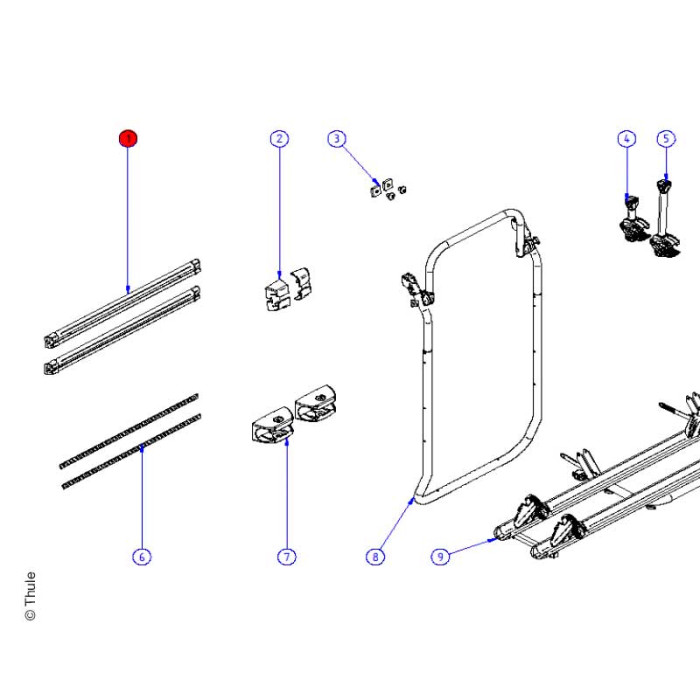 1
2
3
4
5
6
7
8
9
© Thule