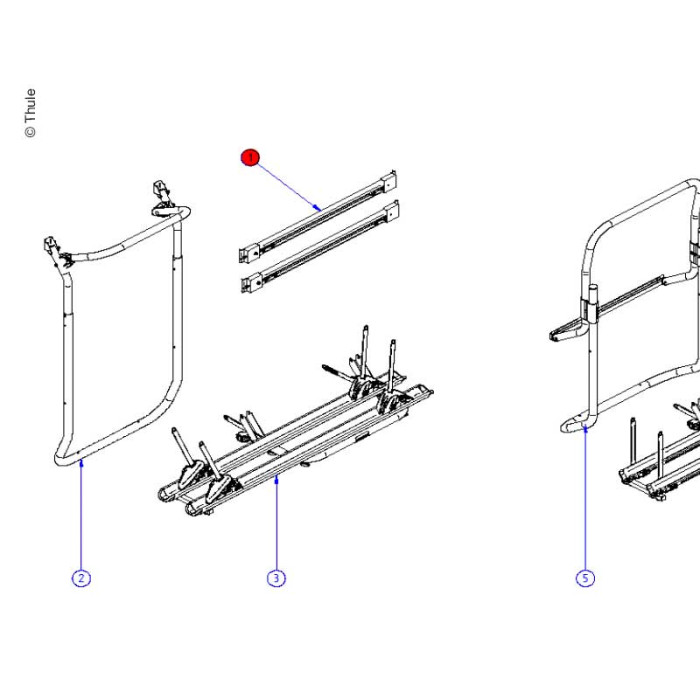 © Thule

1

2

3

5