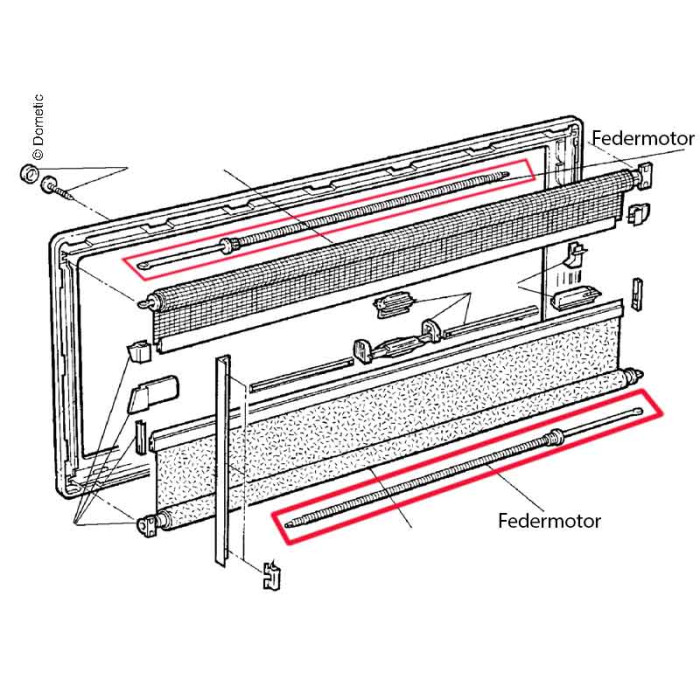 © Dometic

Federmotor

Federmotor