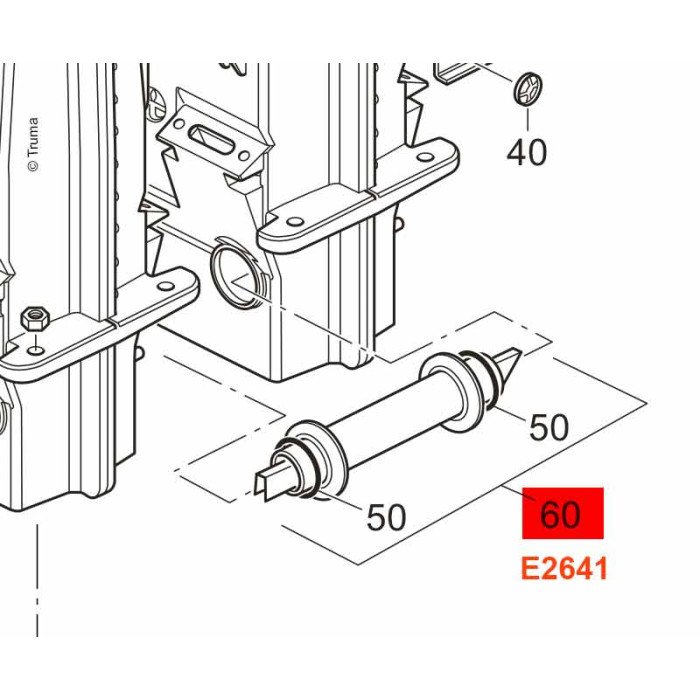 © Truma

40

50

50

60

E2641