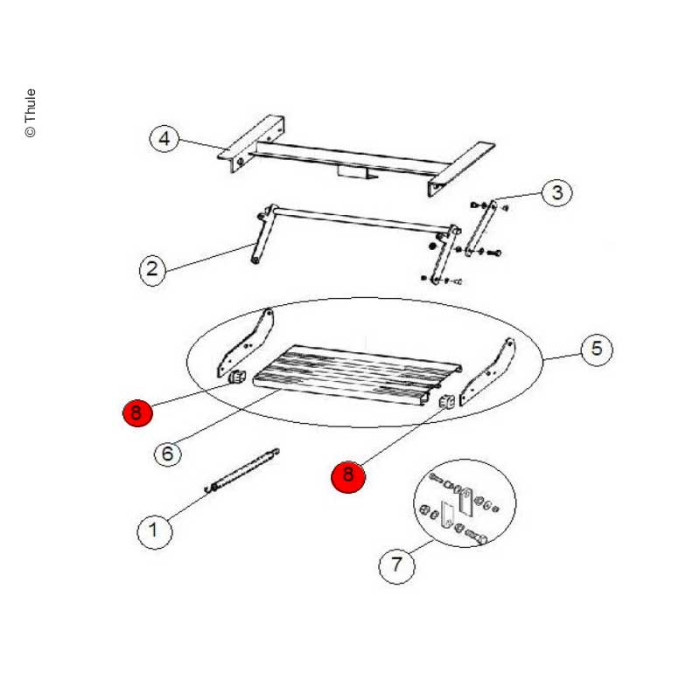 © Thule

4

3

2

5

8

6

8

1

7