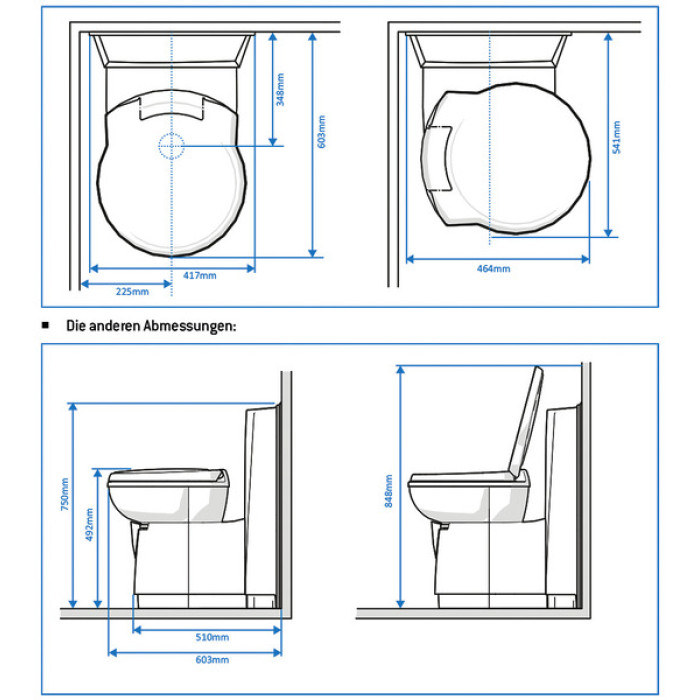 348mm

603mm

417mm

225mm

541mm

464mm

■ Die anderen Abmessungen:

750mm

492mm

510mm

603mm

848mm