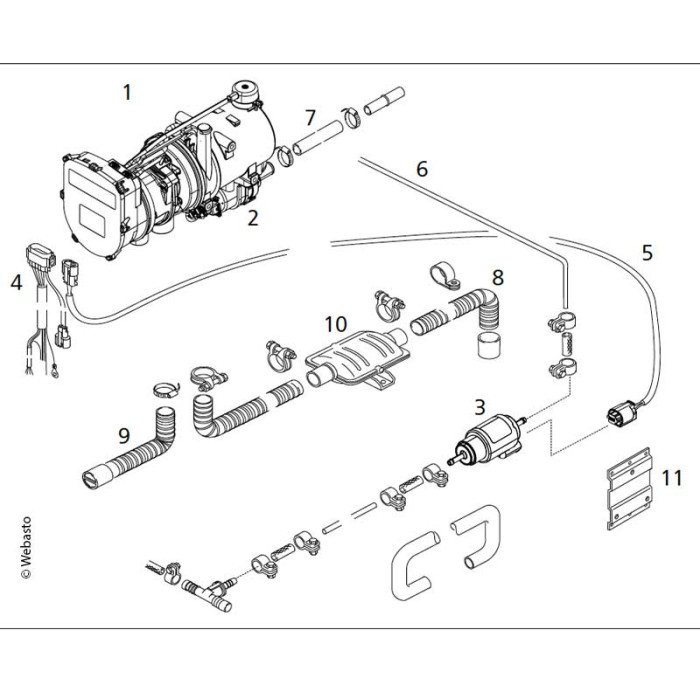 1
7
6
2
5
4
8
10
3
9
11
© Webasto