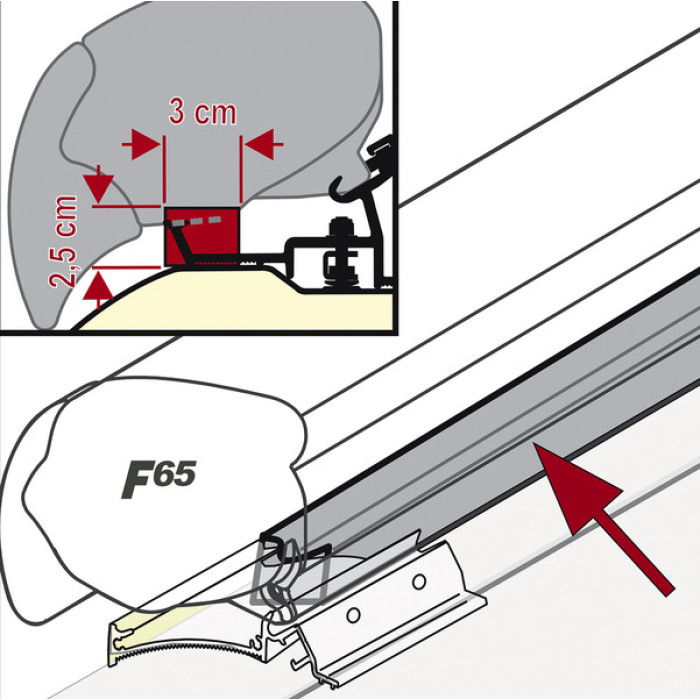 3 cm
2,5 cm
F65