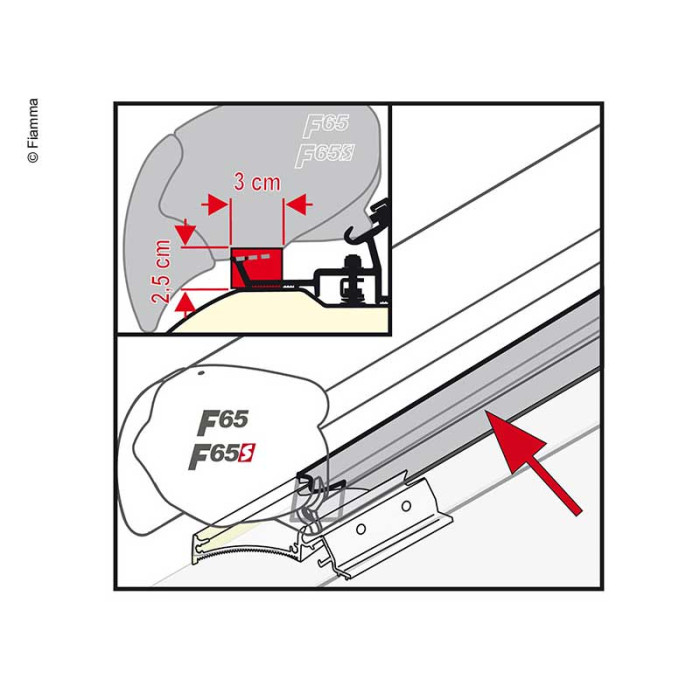 © Fiamma

F65
F65S
3 cm
2,5 cm

F65
F65S