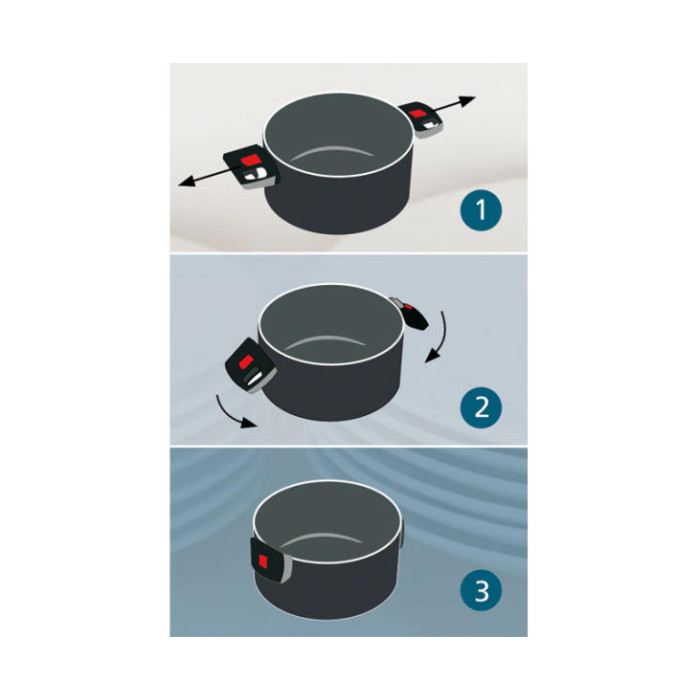 1

2

3