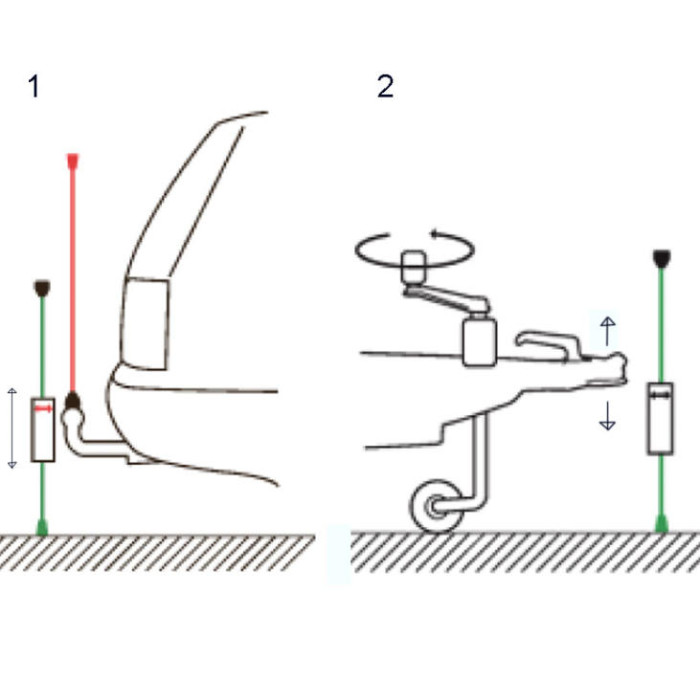 1

2