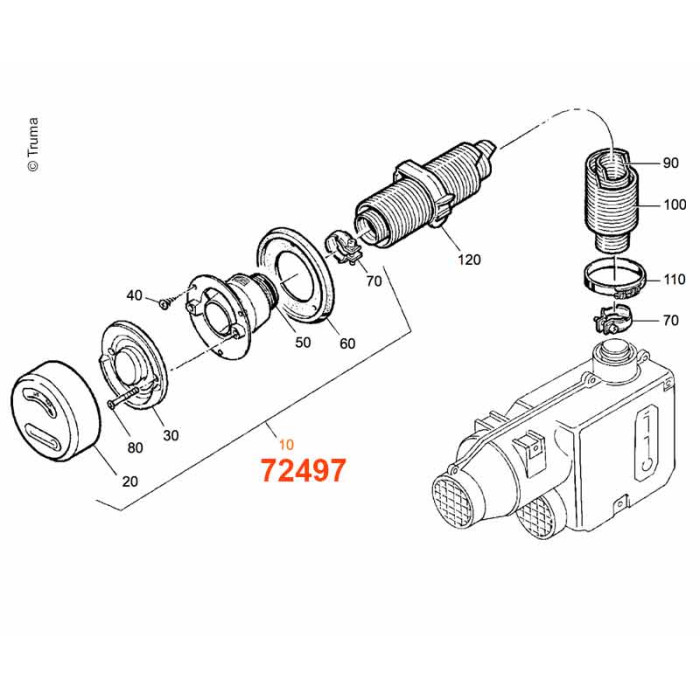 © Truma

90
100
120
110
70
70
40
50
60
80
30
20
10
72497