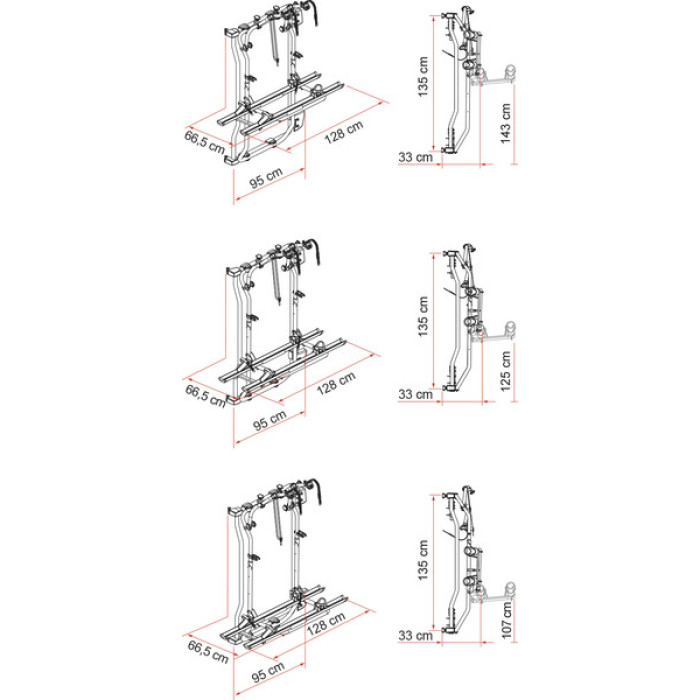 66,5 cm
128 cm
95 cm
135 cm
143 cm
33 cm

66,5 cm
128 cm
95 cm
135 cm
125 cm
33 cm

66,5 cm
128 cm
95 cm
135 cm
107 cm
33 cm