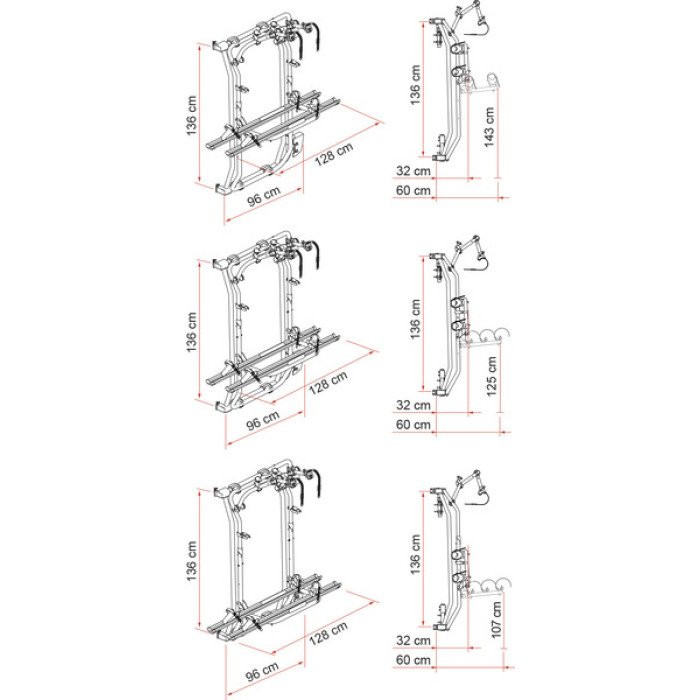 136 cm
128 cm
96 cm
136 cm
143 cm
32 cm
60 cm
136 cm
128 cm
96 cm
136 cm
125 cm
32 cm
60 cm
136 cm
128 cm
96 cm
136 cm
107 cm
32 cm
60 cm