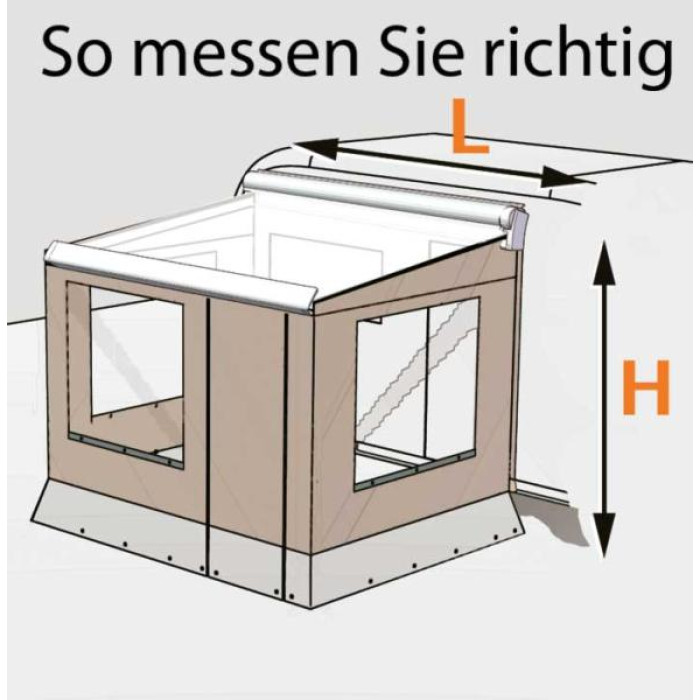 So messen Sie richtig

L

H