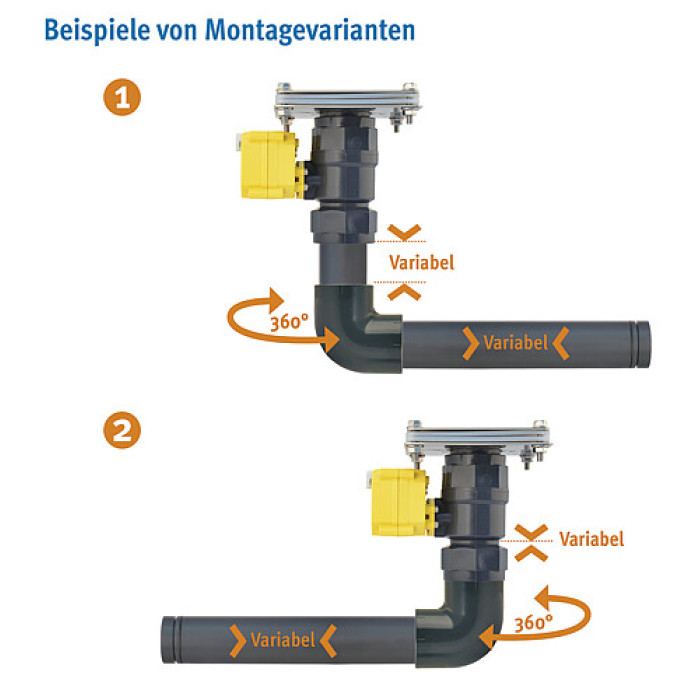 Beispiele von Montagevarianten

1

Variabel

360°

Variabel

2

Variabel

360°

Variabel