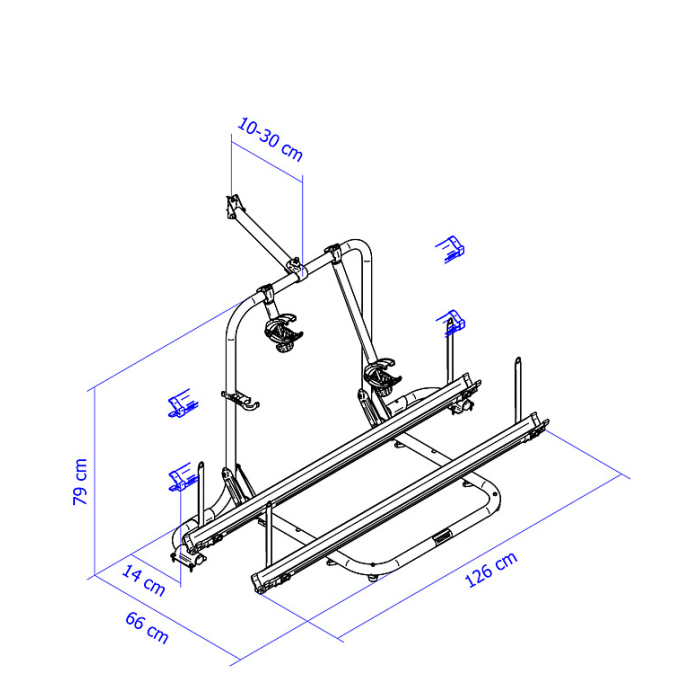 10-30 cm

79 cm

14 cm

66 cm

126 cm