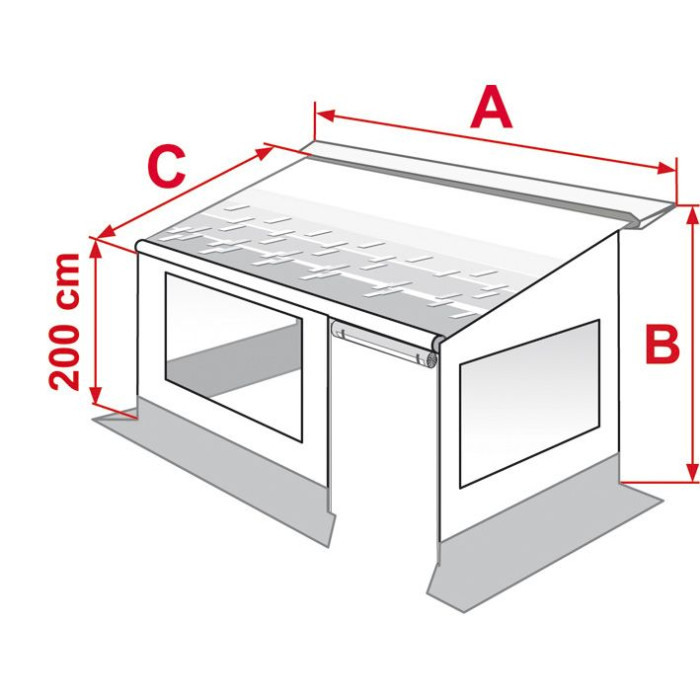 A
C
200 cm
B