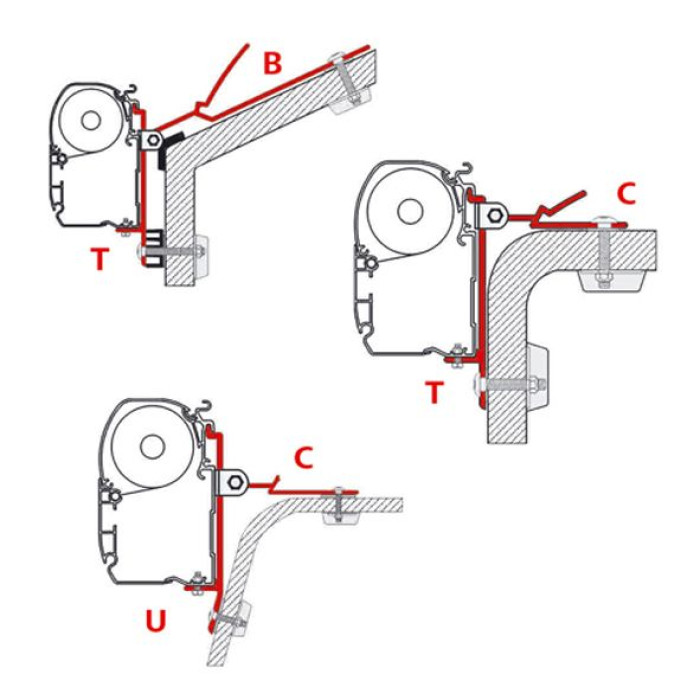 B

T

C

T

C

U